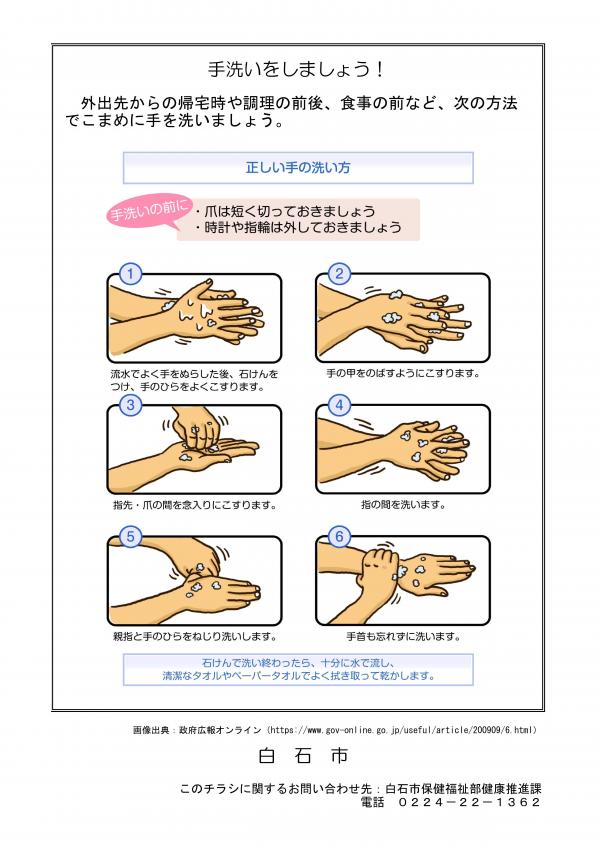 手洗いをしましょう！

外出先からの帰宅時や調理の前後、食事の前など、次の方法でこまめに手を洗いましょう。

正しい手の洗い方

手洗いの前に
・爪は短く切っておきましょう
・時計や指輪は外しておきましょう

1
流水でよく手をぬらした後、石けんをつけ、手のひらをよくこすります。

2
手の甲をのばすようにこすります。

3
指先・爪の間を念入りにこすります。

4
指の間を洗います。

5
親指と手のひらをねじり洗いします。

6
手首も忘れずに洗います。

石けんで洗い終わったら、十分に水で流し、清潔なタオルやペーパータオルでよく拭き取って乾かします。

画像出典：政府広報オンライン（https://www.gov-online.go.jp/useful/article/200909/6.html）

白 石 市

このチラシに関するお問い合わせ先：白石市保健福祉部健康推進課
電話 0224－22－1362